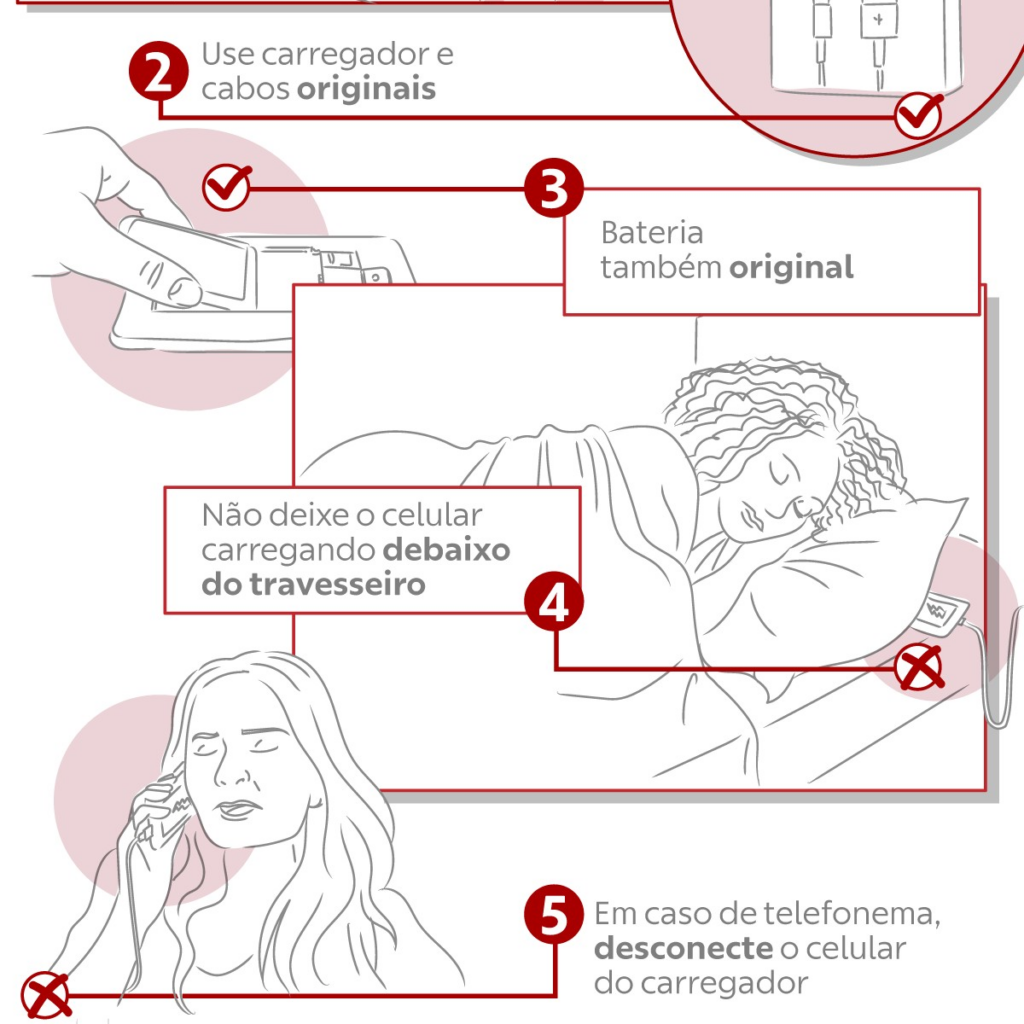 2 Use carregador e cabos originais

3 Bateria também original

Não deixe o celular carregando debaixo do travesseiro

4

5 Em caso de telefonema, desconecte o celular do carregador