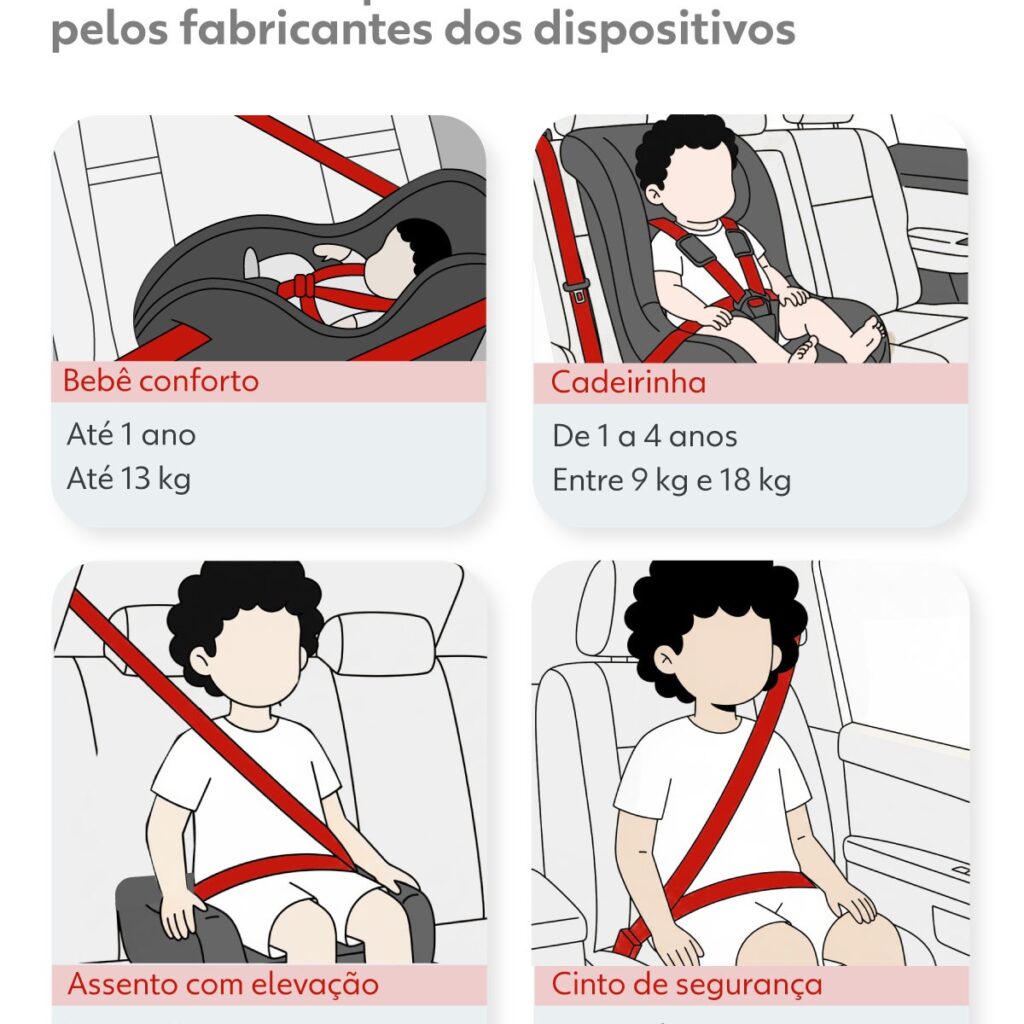 pelos fabricantes dos dispositivos

Bebê conforto

Até 1 ano
Até 13 kg

Cadeirinha

De 1 a 4 anos
Entre 9 kg e 18 kg

Assento com elevação

Cinto de segurança